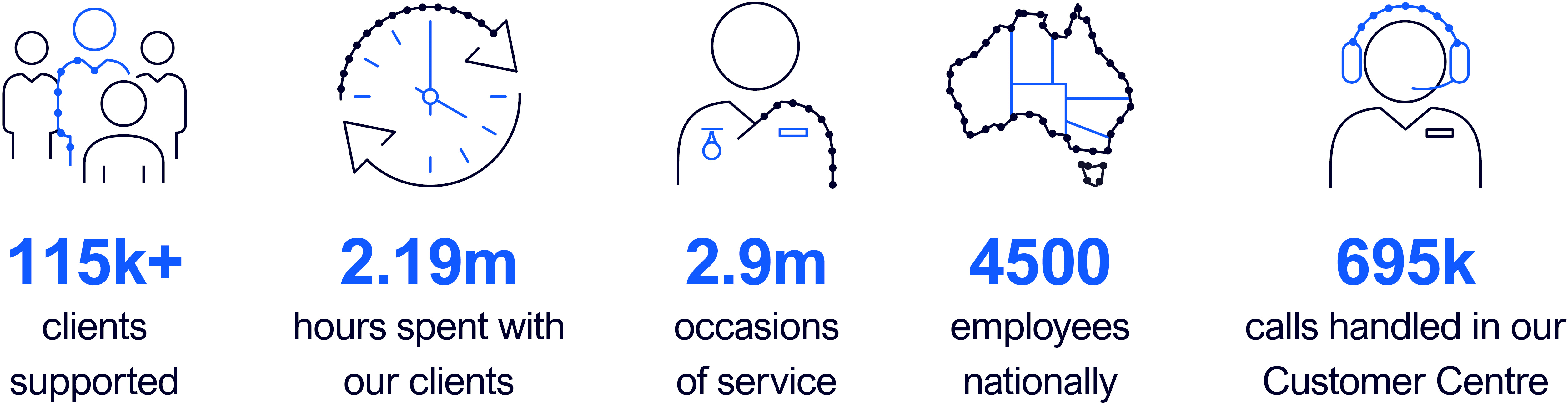 115k+
clients supported

2.19m
hours spent with our clients

2.9m
occasions of service

4500
employees nationally

695k
calls handled in our Customer Centre